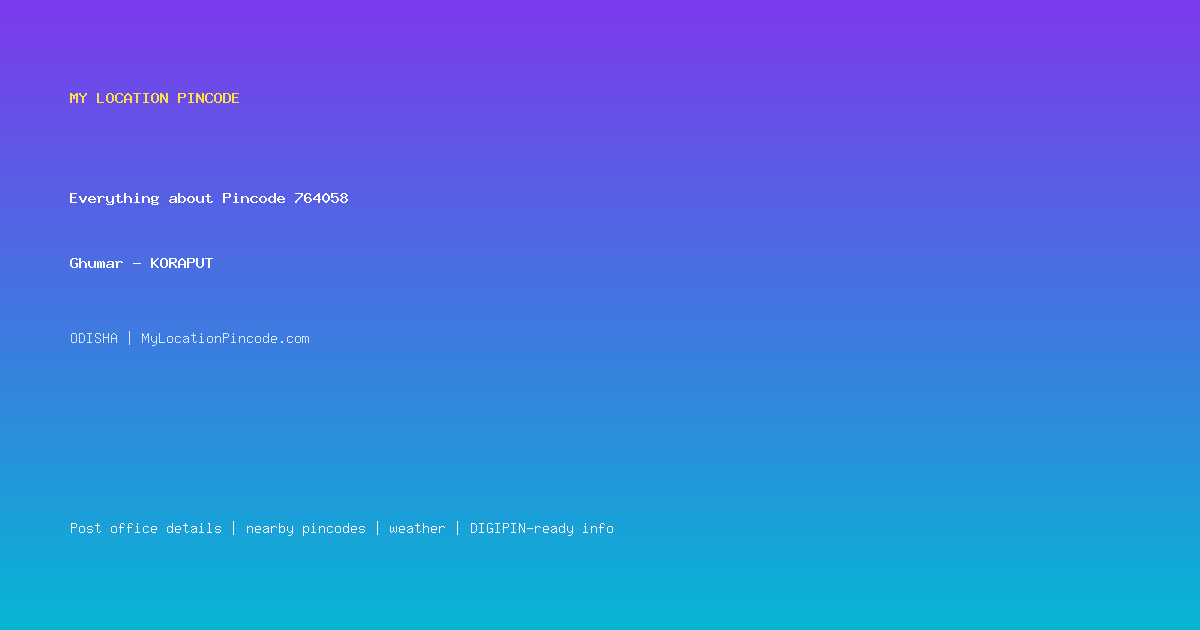 MY LOCATION PINCODE

Everything about Pincode 764058

Ghumar - KORAPUT

ODISHA | MyLocationPincode.com

Post office details | nearby pincodes | weather | DIGIPIN-ready info